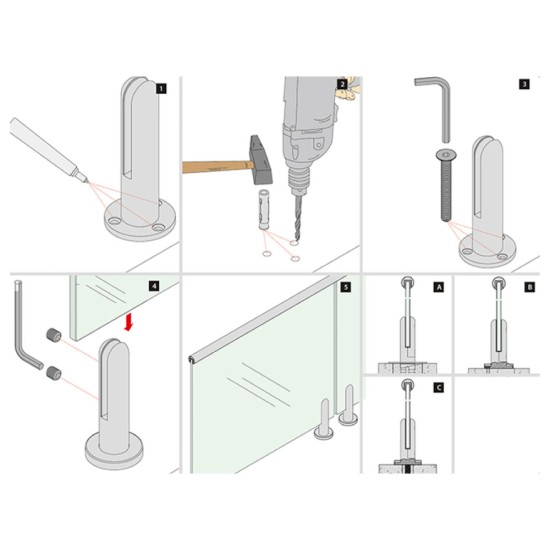 1
2
3
4
5
A
B
C