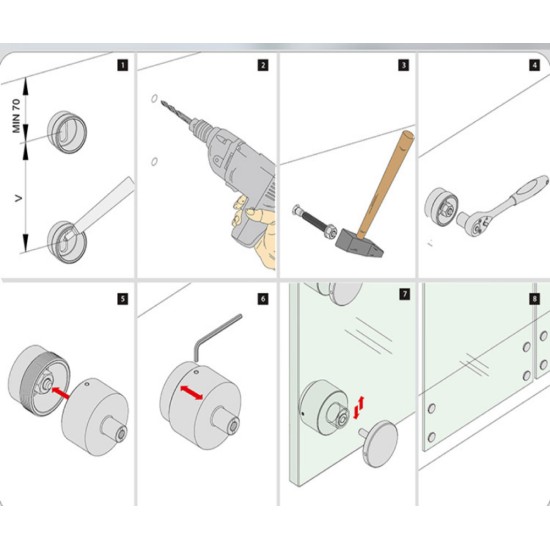 1

MIN 70

V

2

3

4

5

6

7

8