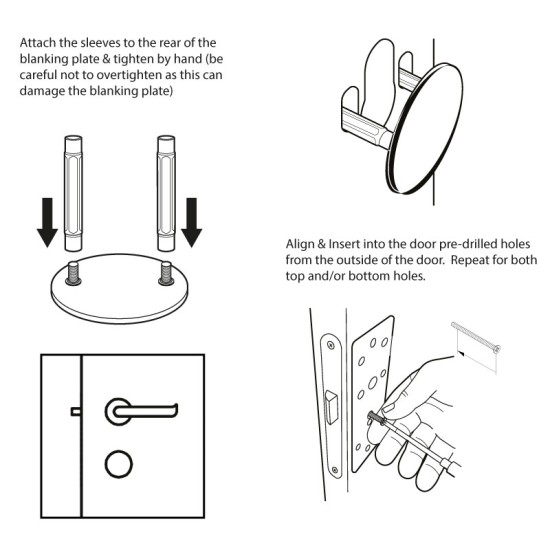 Attach the sleeves to the rear of the blanking plate & tighten by hand (be careful not to overtighten as this can damage the blanking plate)

Align & Insert into the door pre-drilled holes from the outside of the door. Repeat for both top and/or bottom holes.