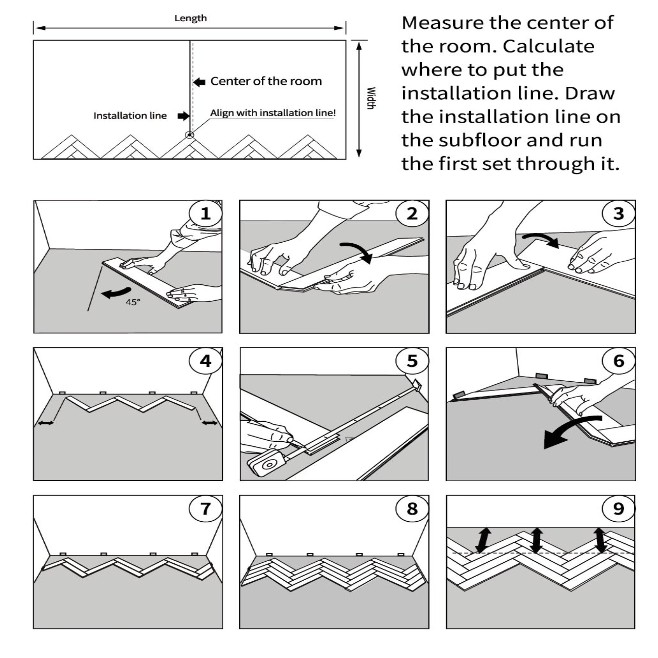 Length

Width

Center of the room

Installation line

Align with installation line!

Measure the center of the room. Calculate where to put the installation line. Draw the installation line on the subfloor and run the first set through it.

1

45°

2

3

4

5

6

7

8

9